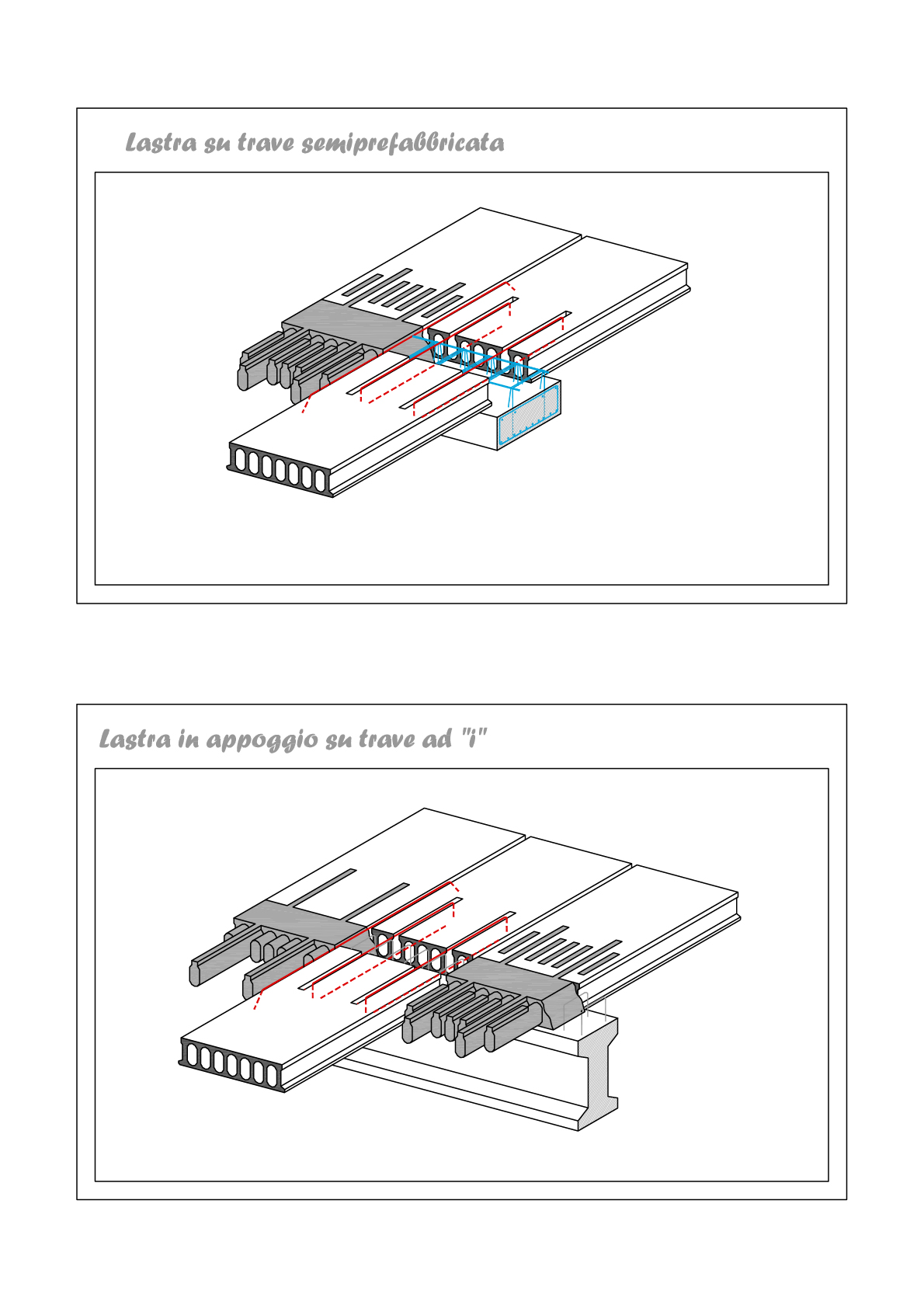 Lastra su trave semiprefabbricata

Lastra in appoggio su trave ad "i"