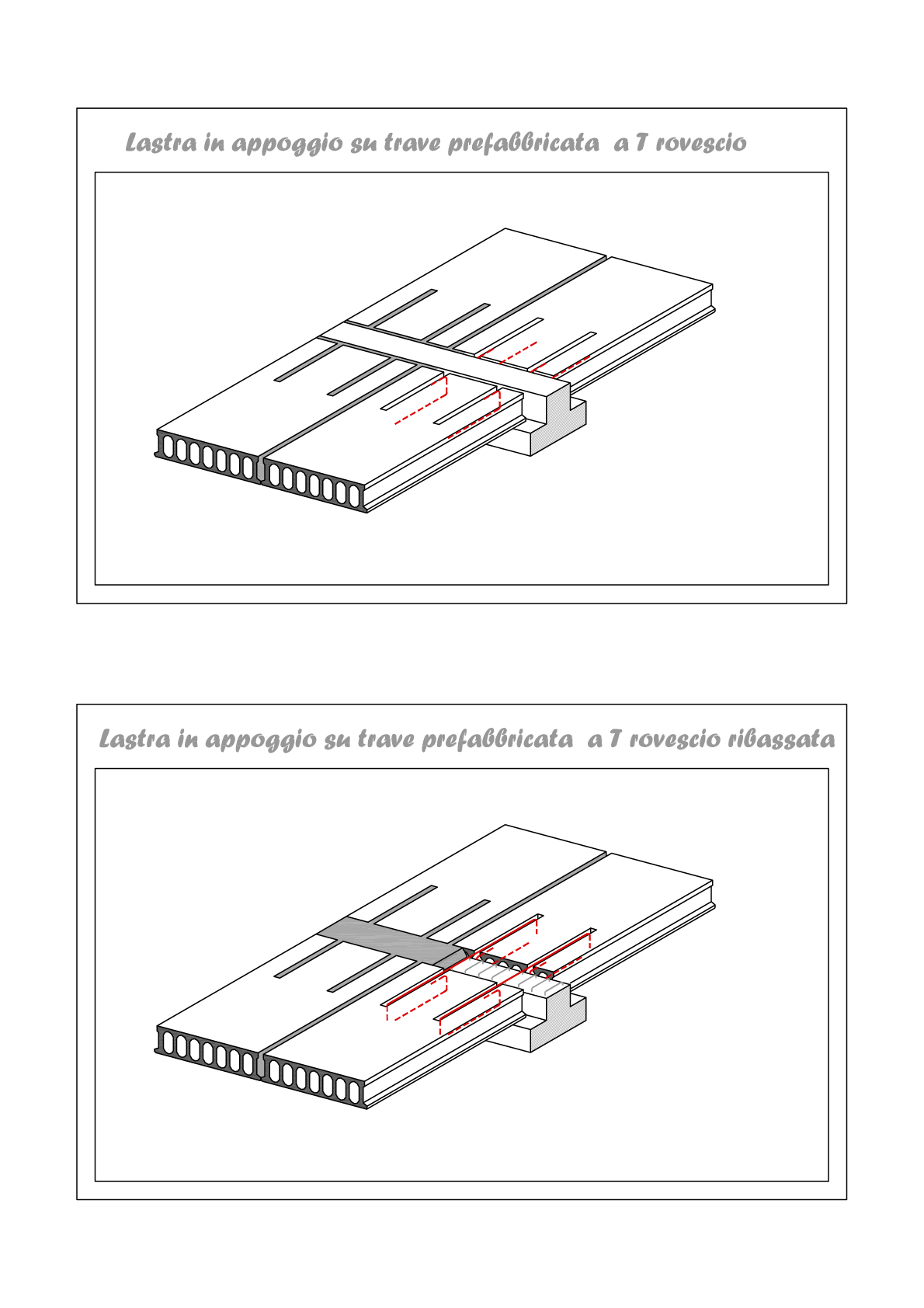 Lastra in appoggio su trave prefabbricata a T rovescio

Lastra in appoggio su trave prefabbricata a T rovescio ribassata