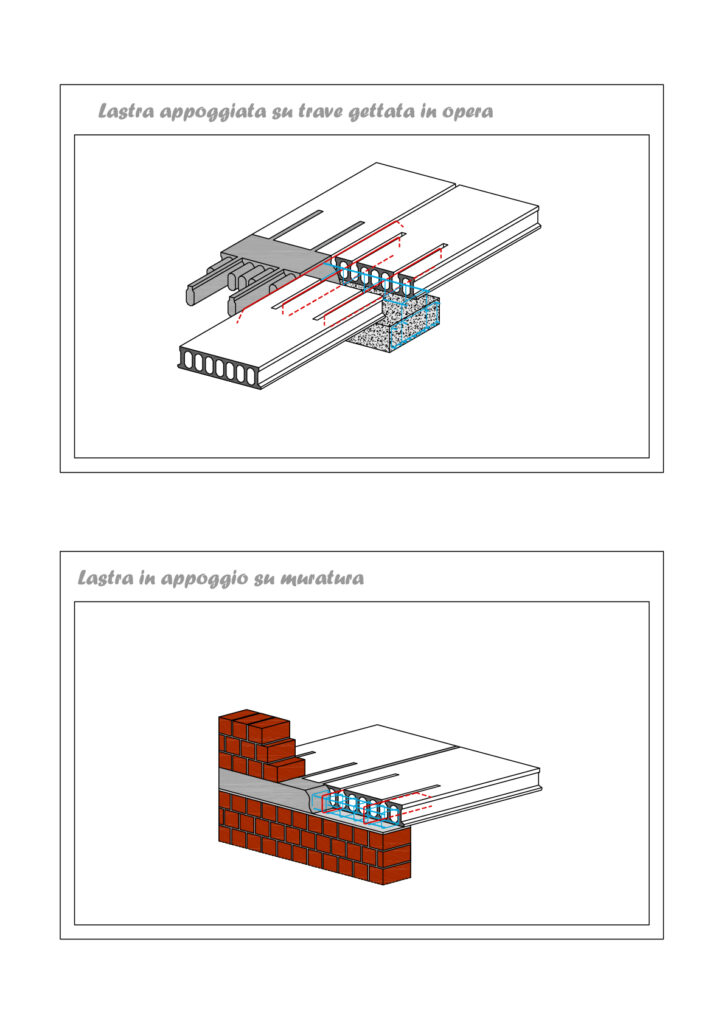 Lastra appoggiata su trave gettata in opera

Lastra in appoggio su muratura