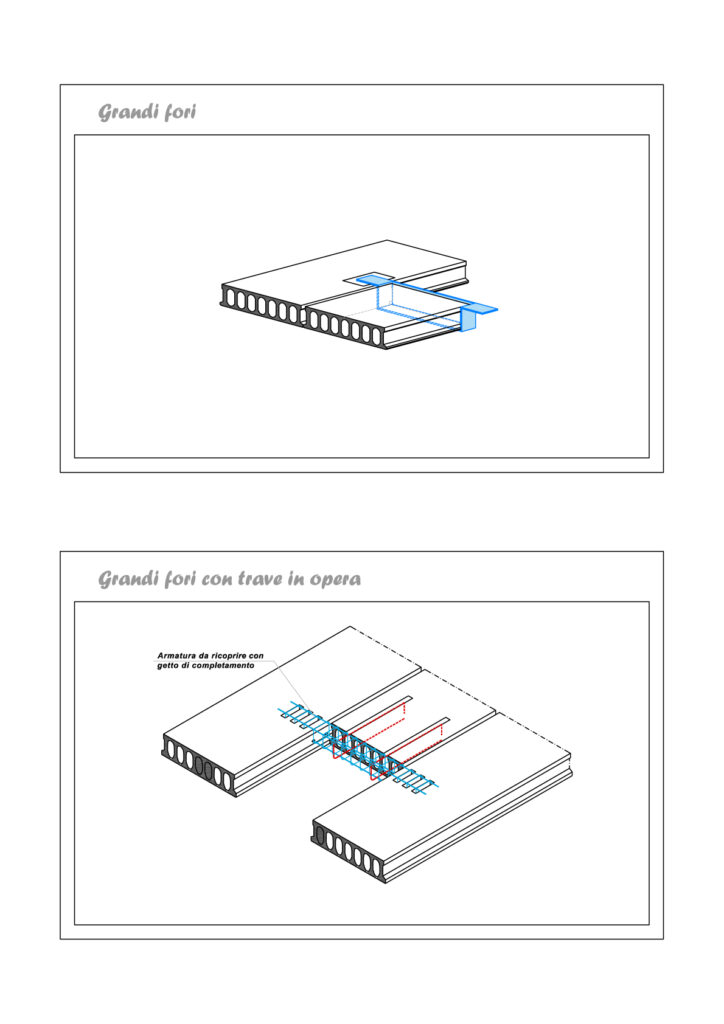 Grandi fori

Grandi fori con trave in opera

Armatura da ricoprire con getto di completamento